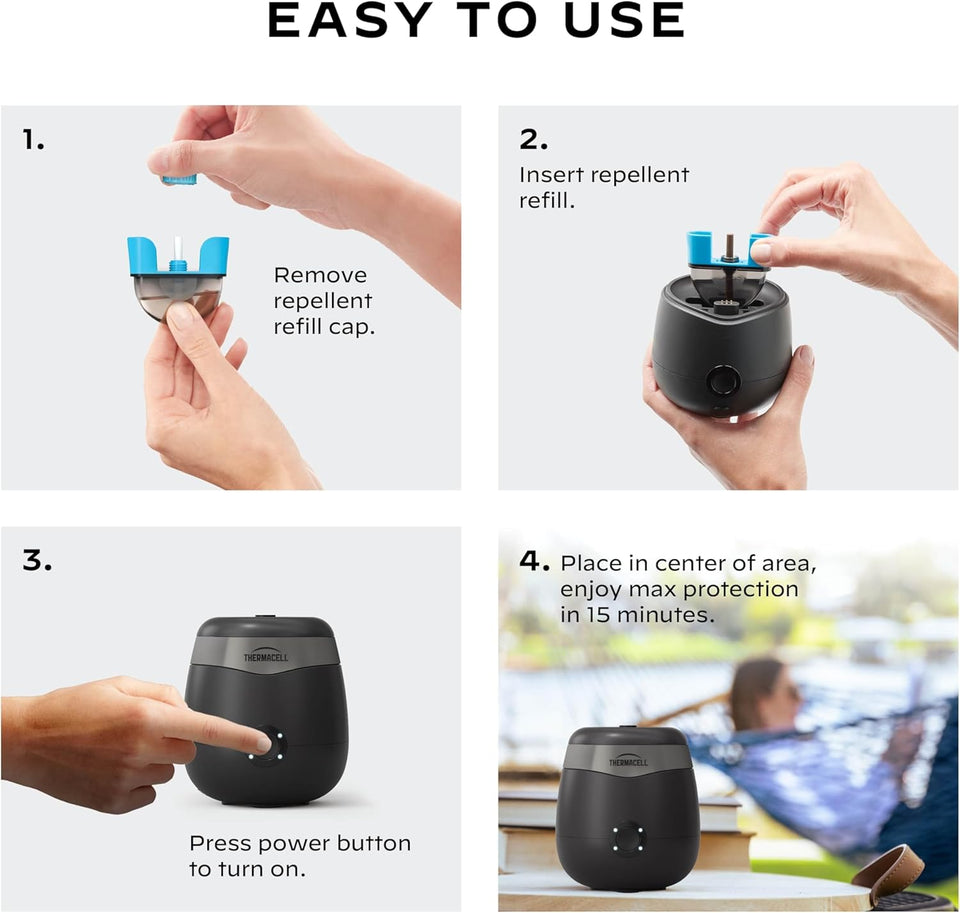 EASY TO USE

1.

Remove repellent refill cap.

2.

Insert repellent refill.

3.

THERMACELL

Press power button to turn on.

4. Place in center of area, enjoy max protection in 15 minutes.

THERMACELL