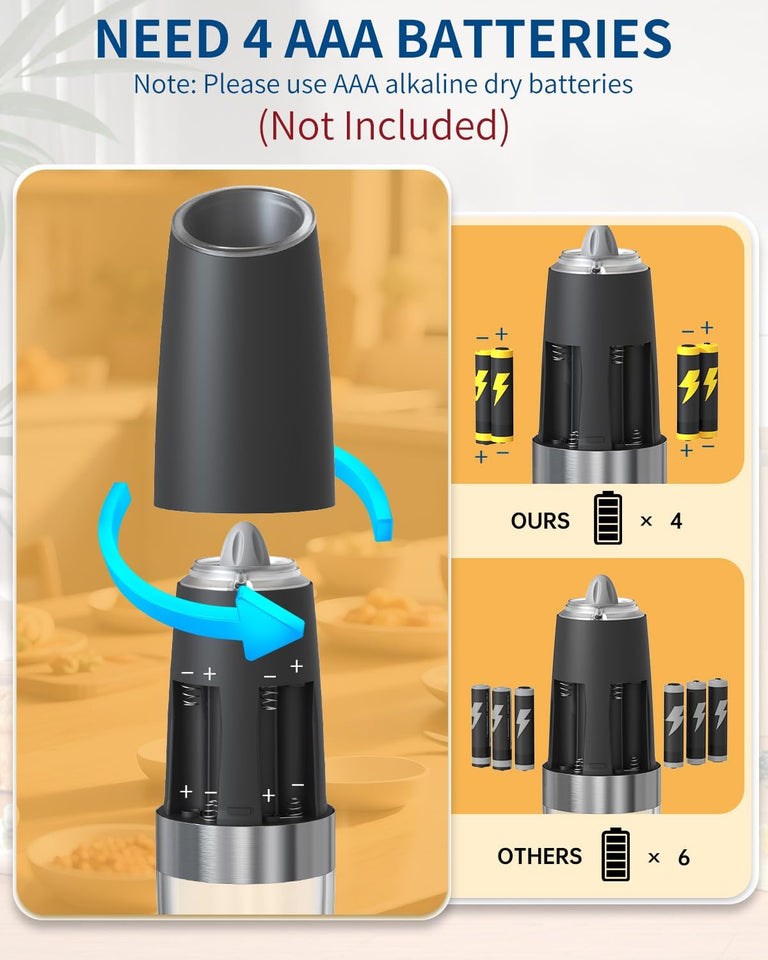 NEED 4 AAA BATTERIES
Note: Please use AAA alkaline dry batteries
(Not Included)

− + − + + − + −

− + − + + − + −

OURS × 4

OTHERS × 6